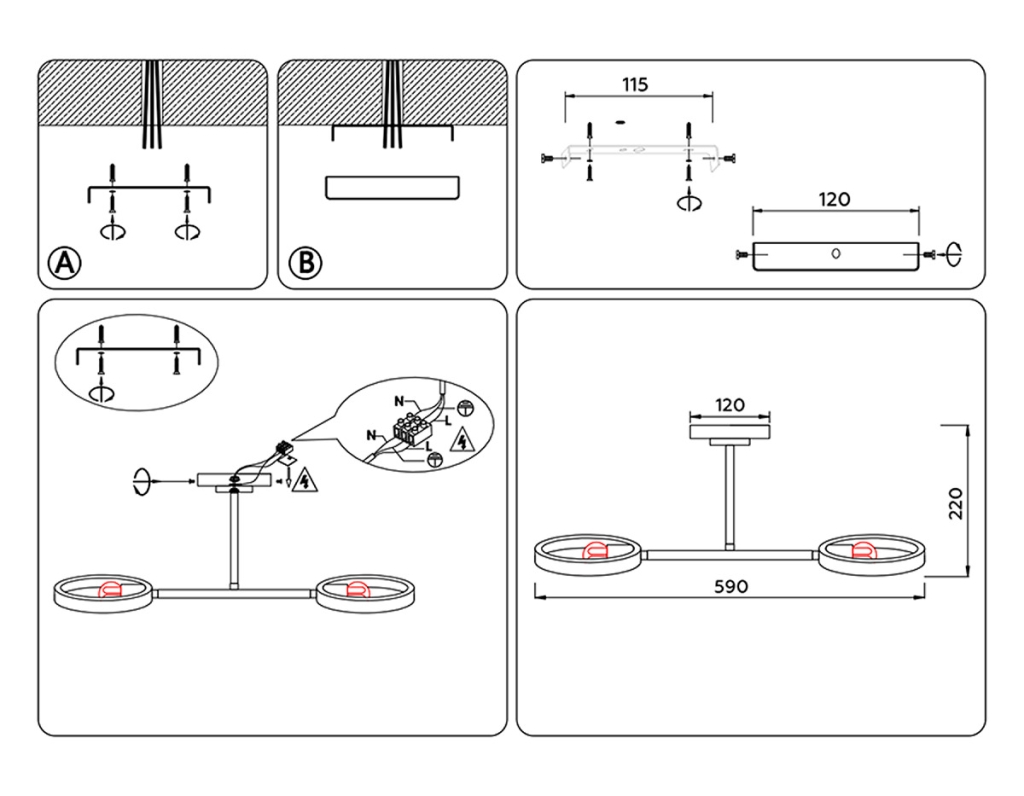 A

B

115

120

N

L

N

L

120

220

590